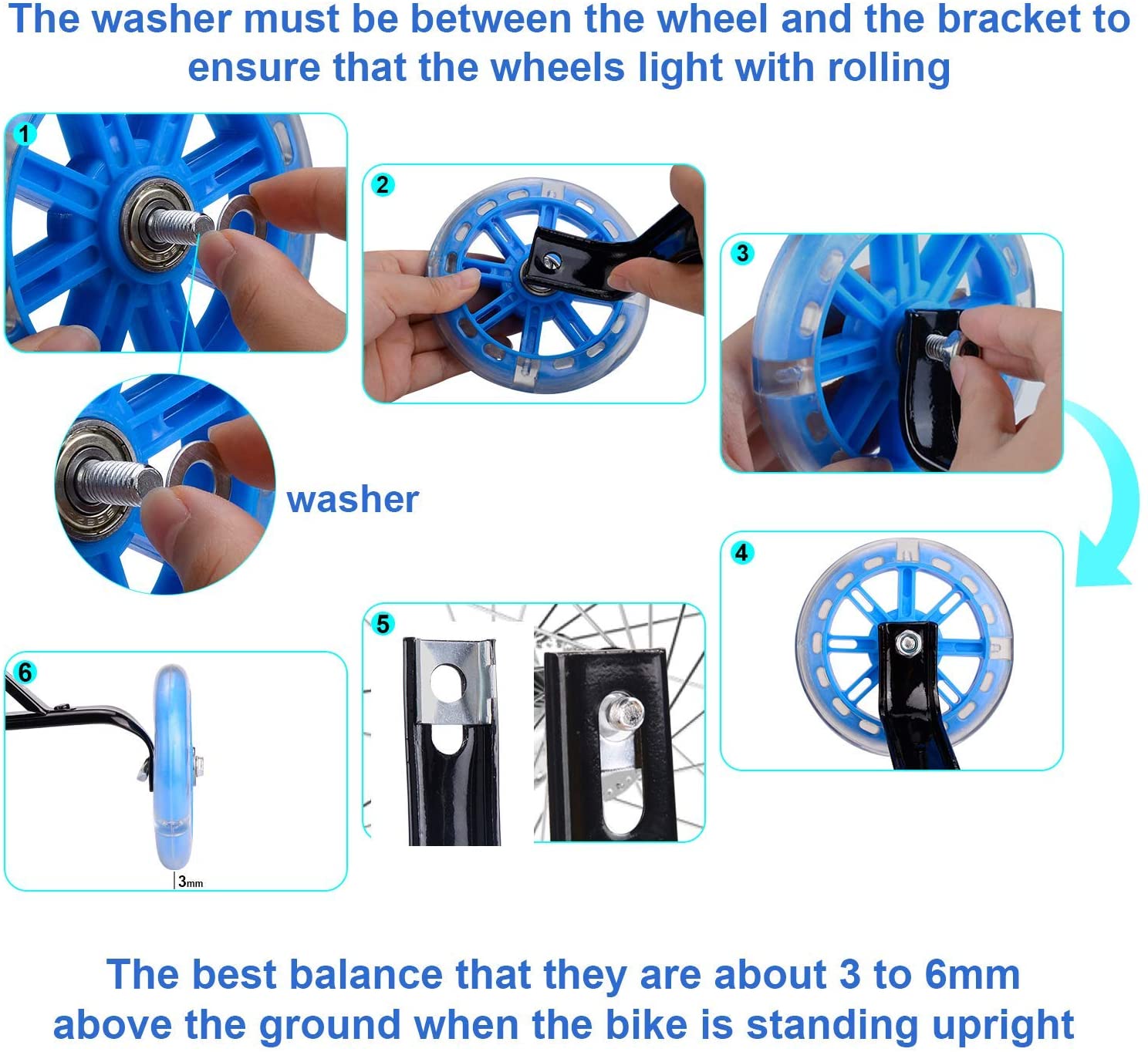 The washer must be between the wheel and the bracket to ensure that the wheels light with rolling

1

2

3

washer

4

5

6

3mm

The best balance that they are about 3 to 6mm above the ground when the bike is standing upright