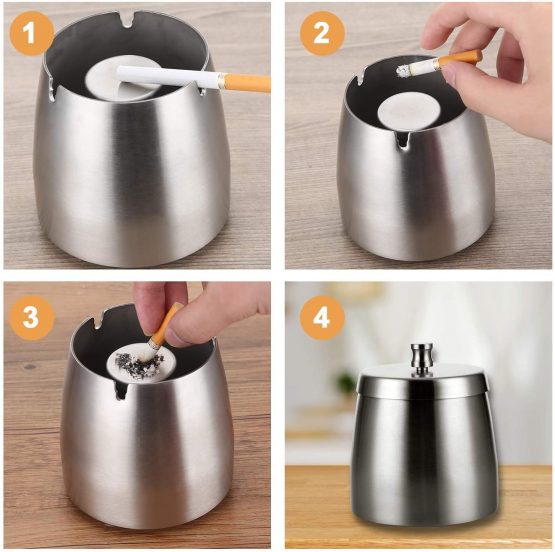 1

2

3

4