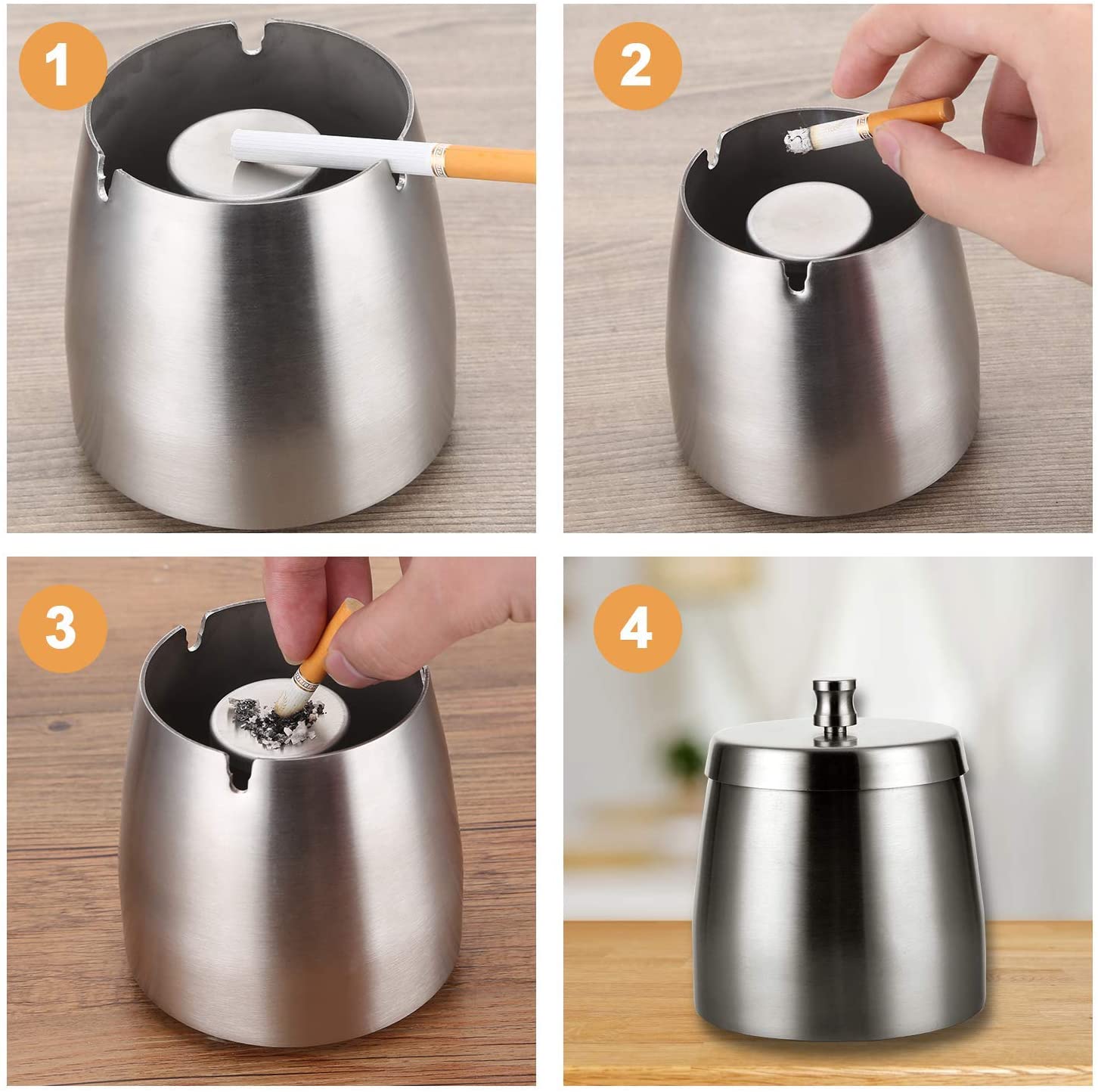 1

2

3

4