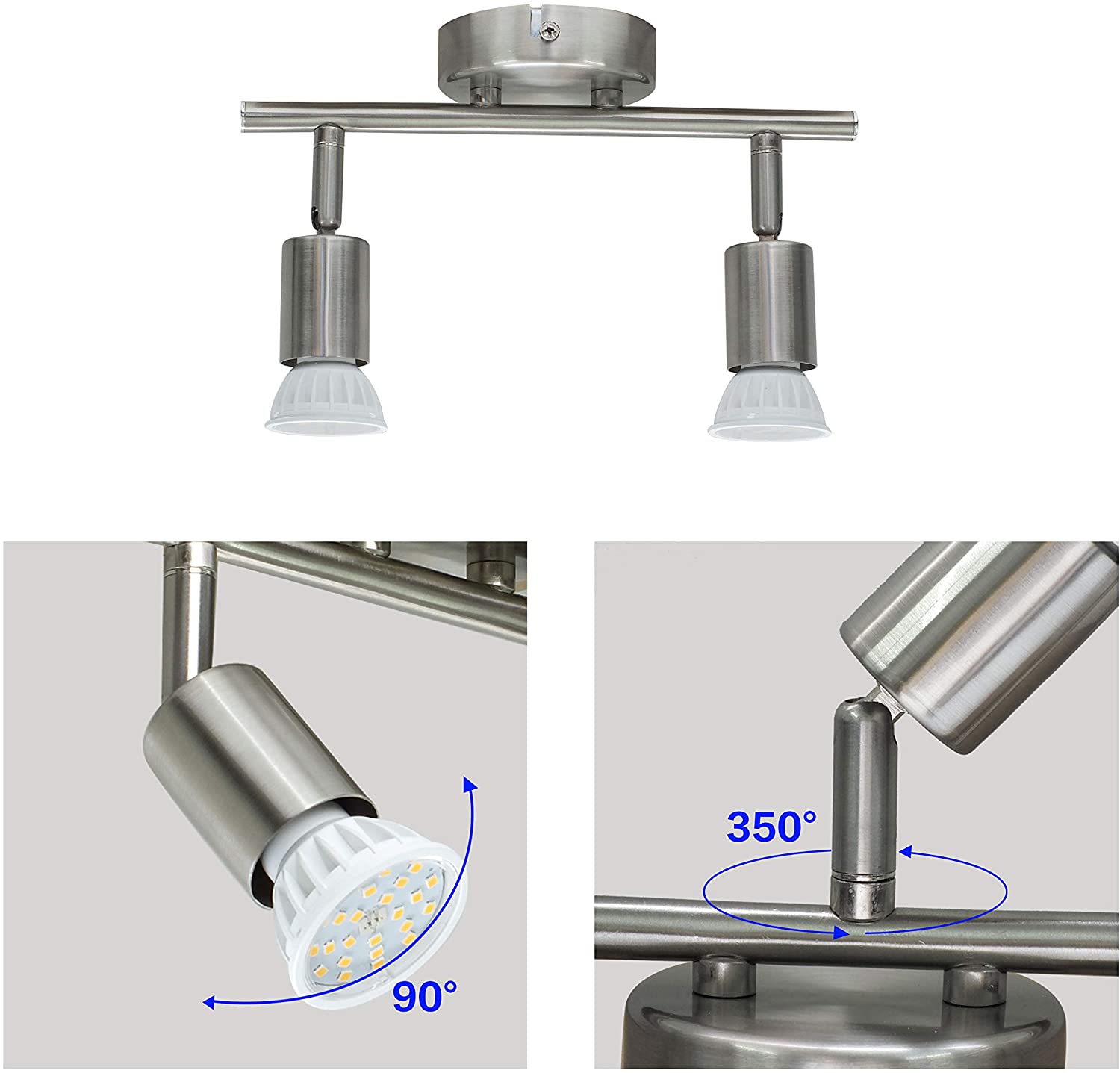 90°

350°