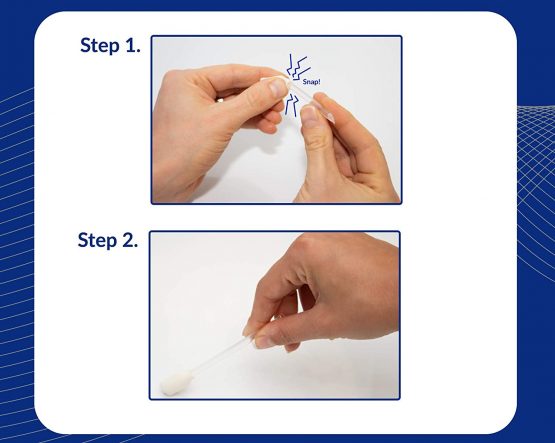 Step 1.

Snap!

Step 2.