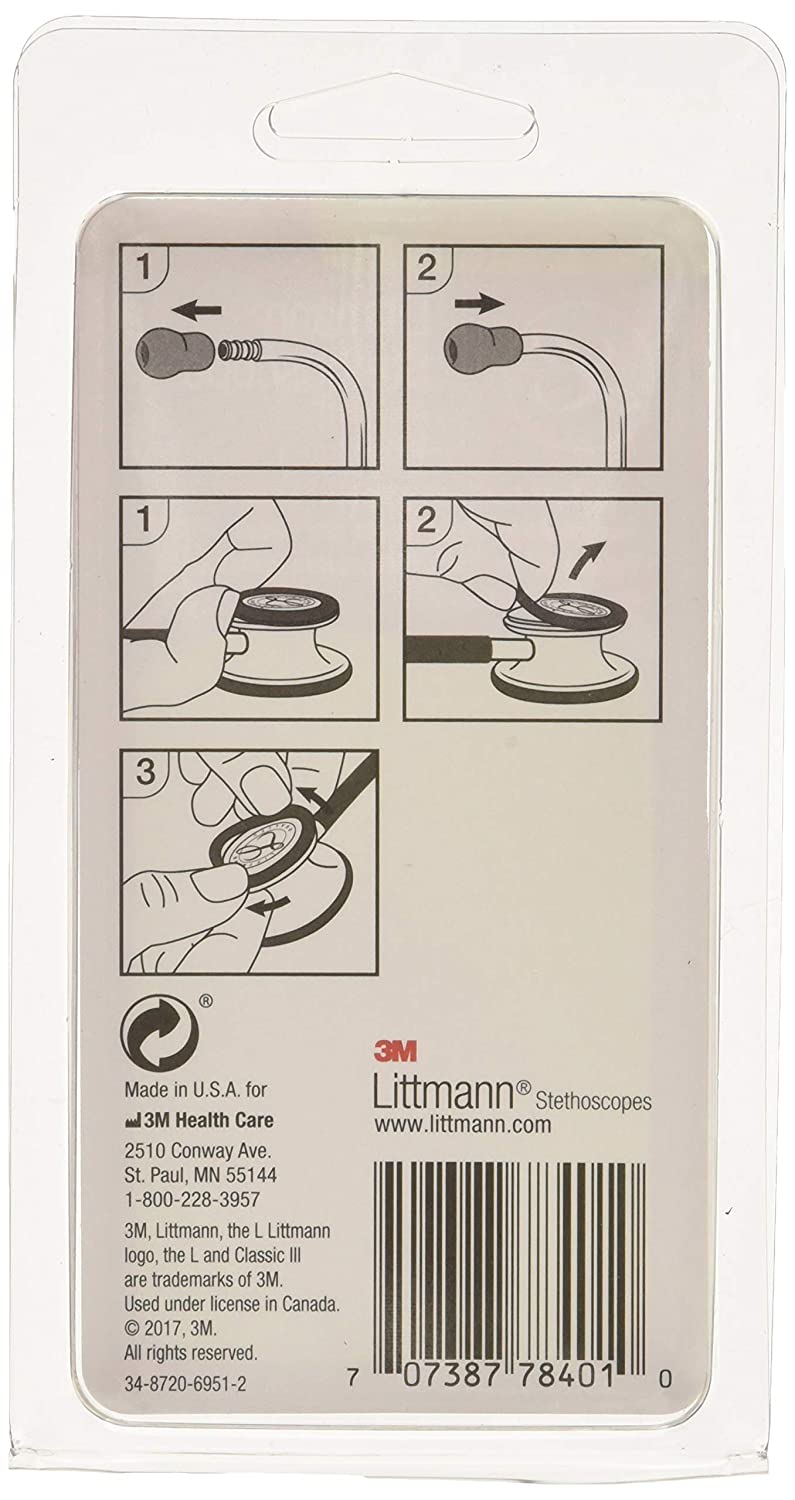 1

2

1

2

3

®

Made in U.S.A. for
3M Health Care
2510 Conway Ave.
St. Paul, MN 55144
1-800-228-3957

3M, Littmann, the L Littmann logo, the L and Classic III are trademarks of 3M. Used under license in Canada. © 2017, 3M. All rights reserved.

34-8720-6951-2

3M
Littmann® Stethoscopes
www.littmann.com

7 07387 78401 0