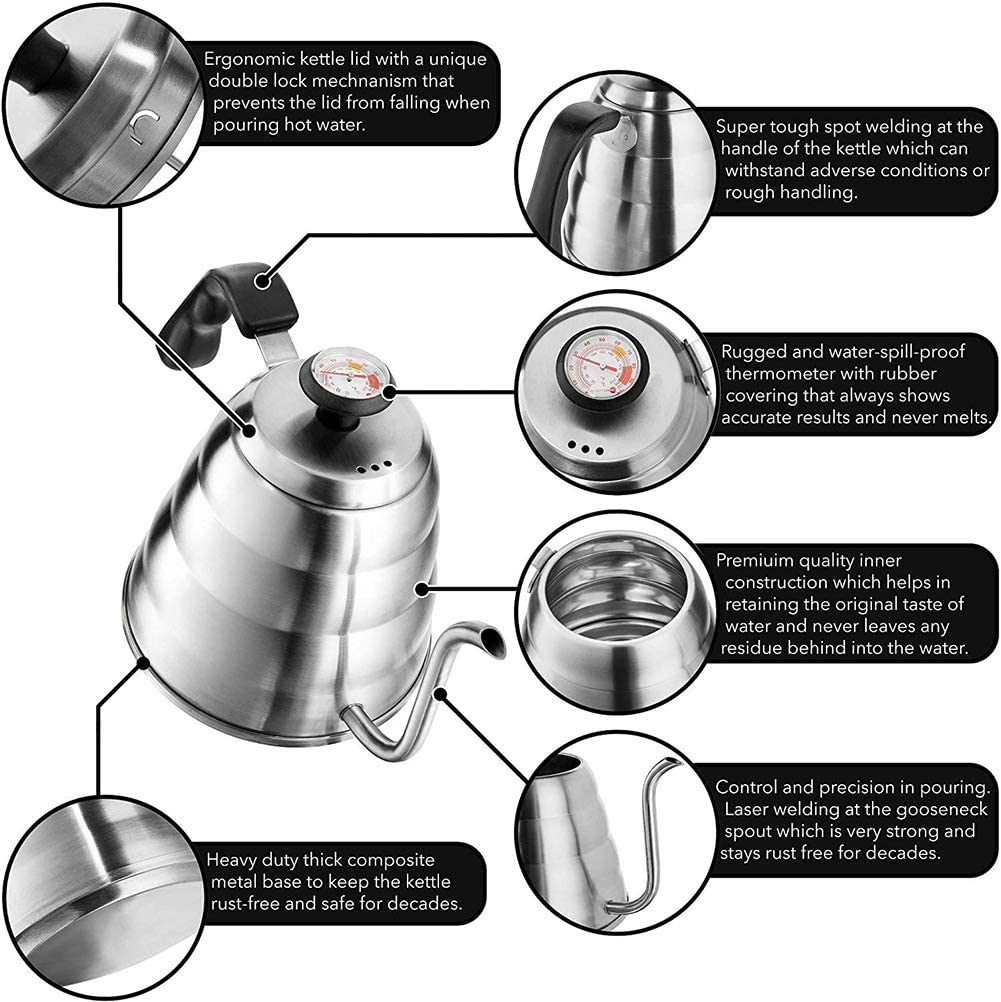 Ergonomic kettle lid with a unique double lock mechnanism that prevents the lid from falling when pouring hot water.

Super tough spot welding at the handle of the kettle which can withstand adverse conditions or rough handling.

Rugged and water-spill-proof thermometer with rubber covering that always shows accurate results and never melts.

Premiuim quality inner construction which helps in retaining the original taste of water and never leaves any residue behind into the water.

Control and precision in pouring. Laser welding at the gooseneck spout which is very strong and stays rust free for decades.

Heavy duty thick composite metal base to keep the kettle rust-free and safe for decades.