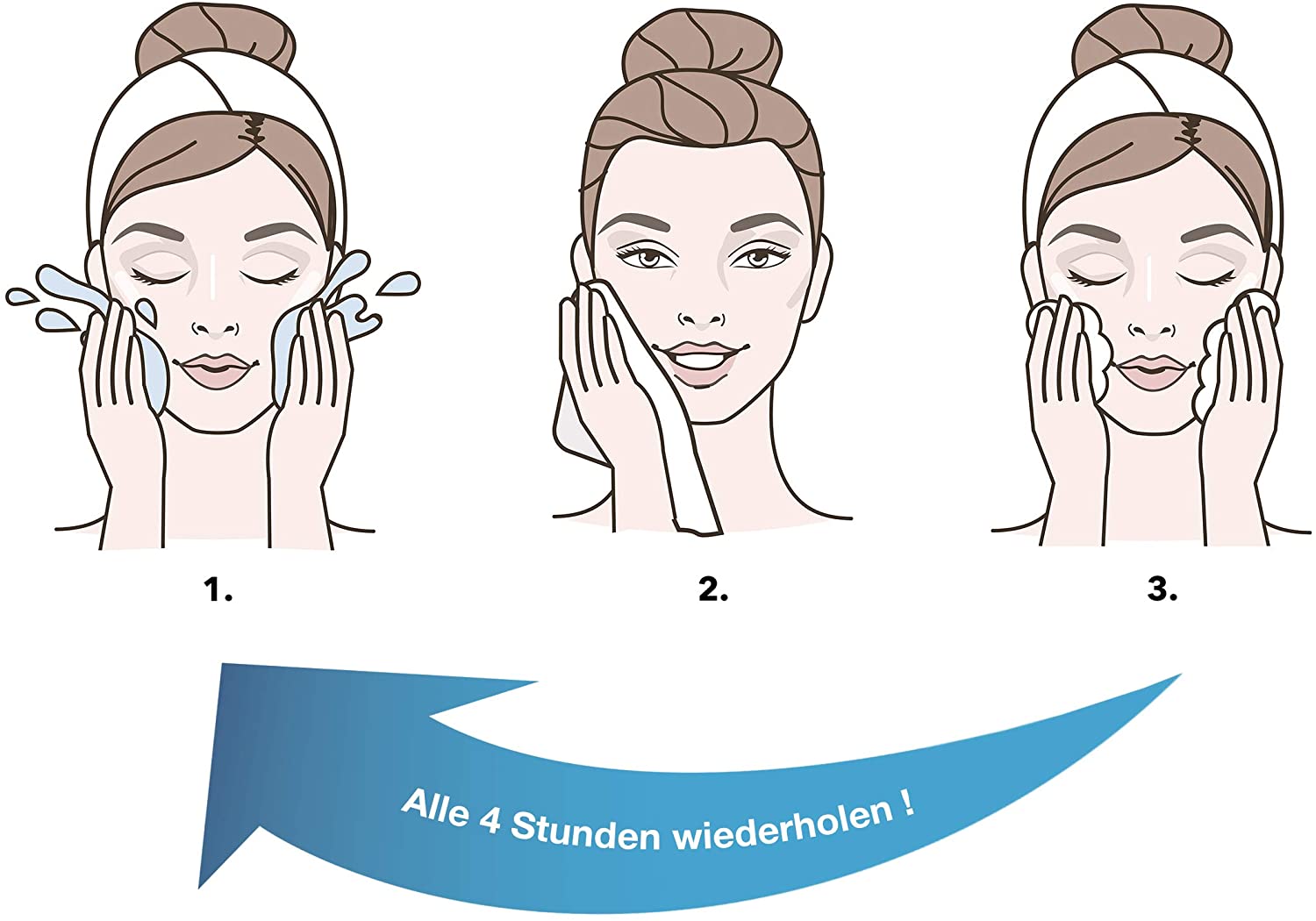 1.

2.

3.

Alle 4 Stunden wiederholen !