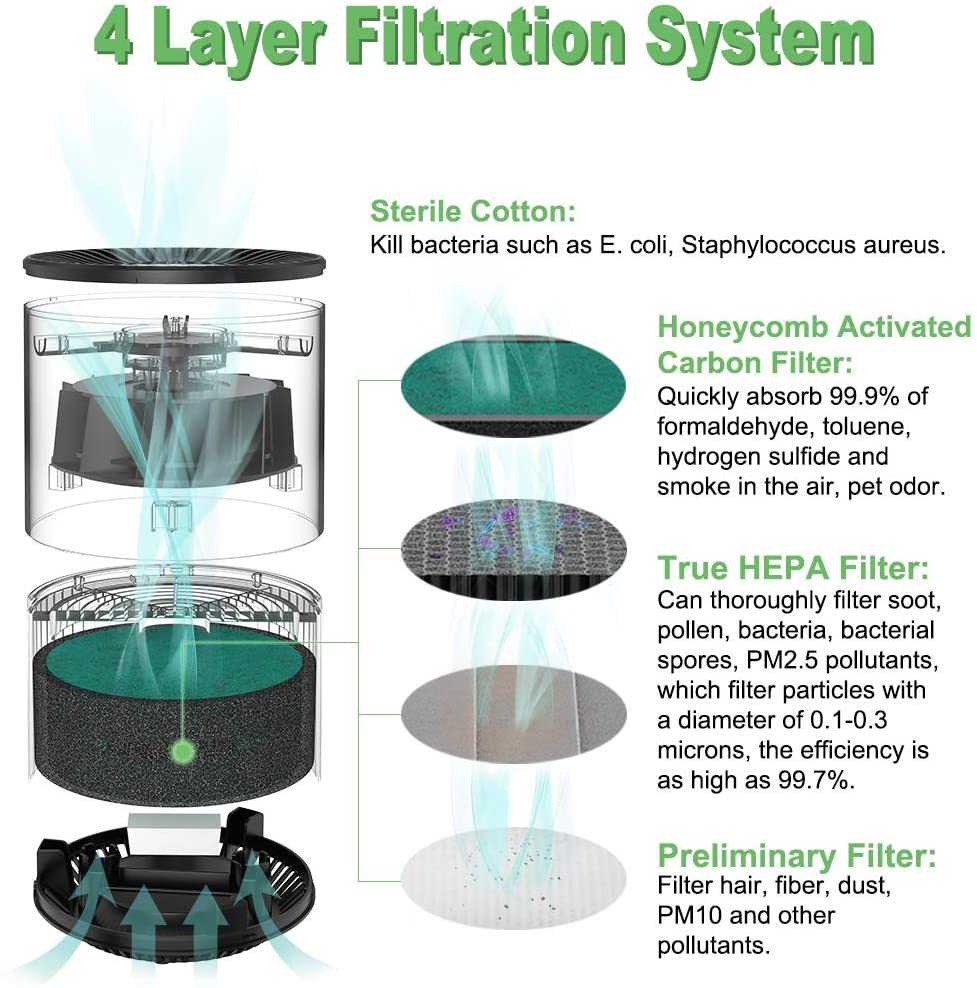 4 Layer Filtration System

Sterile Cotton:
Kill bacteria such as E. coli, Staphylococcus aureus.

Honeycomb Activated Carbon Filter:
Quickly absorb 99.9% of formaldehyde, toluene, hydrogen sulfide and smoke in the air, pet odor.

True HEPA Filter:
Can thoroughly filter soot, pollen, bacteria, bacterial spores, PM2.5 pollutants, which filter particles with a diameter of 0.1-0.3 microns, the efficiency is as high as 99.7%.

Preliminary Filter:
Filter hair, fiber, dust, PM10 and other pollutants.