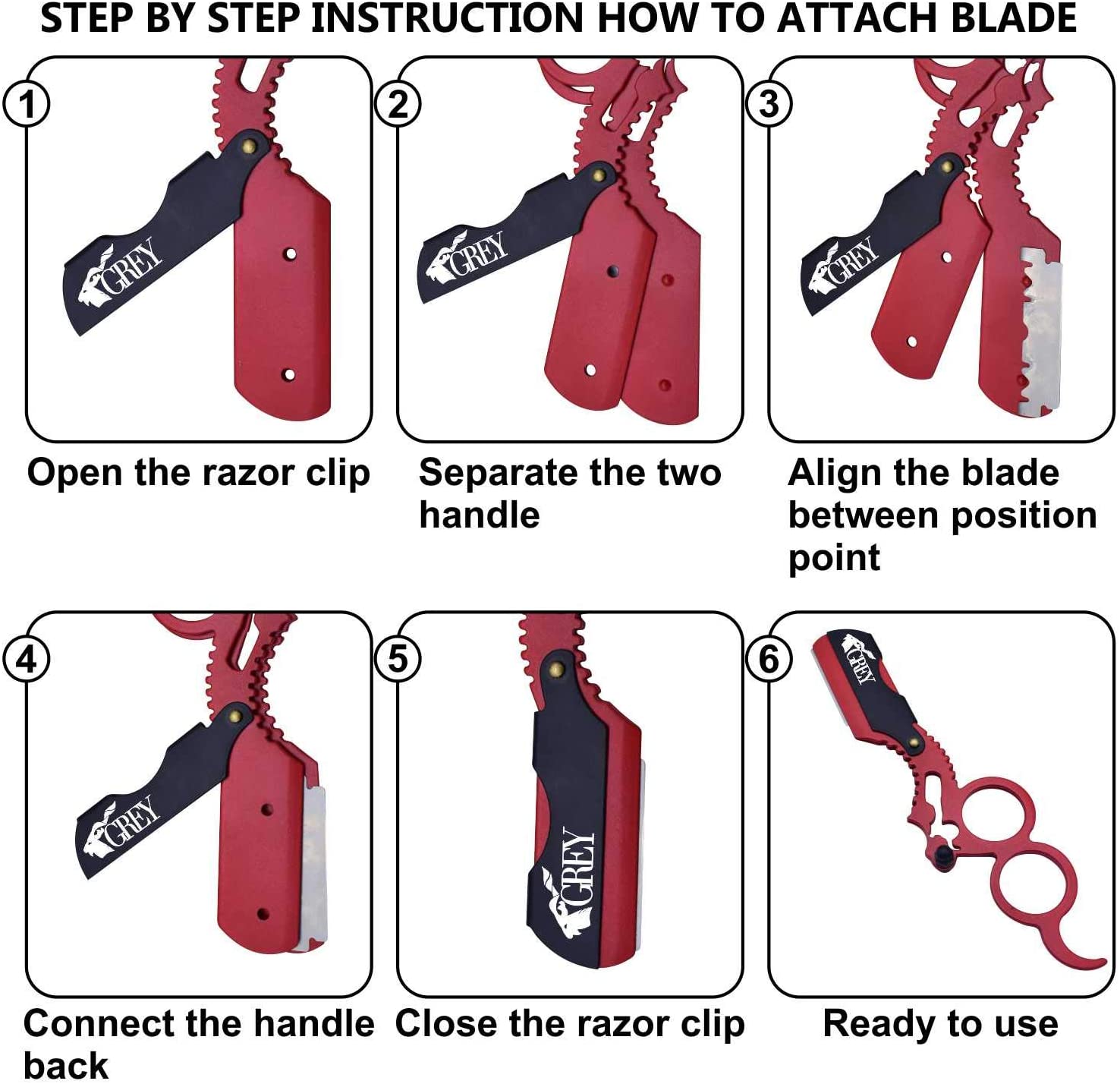 STEP BY STEP INSTRUCTION HOW TO ATTACH BLADE

1
GREY
Open the razor clip

2
GREY
Separate the two handle

3
GREY
Align the blade between position point

4
GREY
Connect the handle back

5
GREY
Close the razor clip

6
GREY
Ready to use