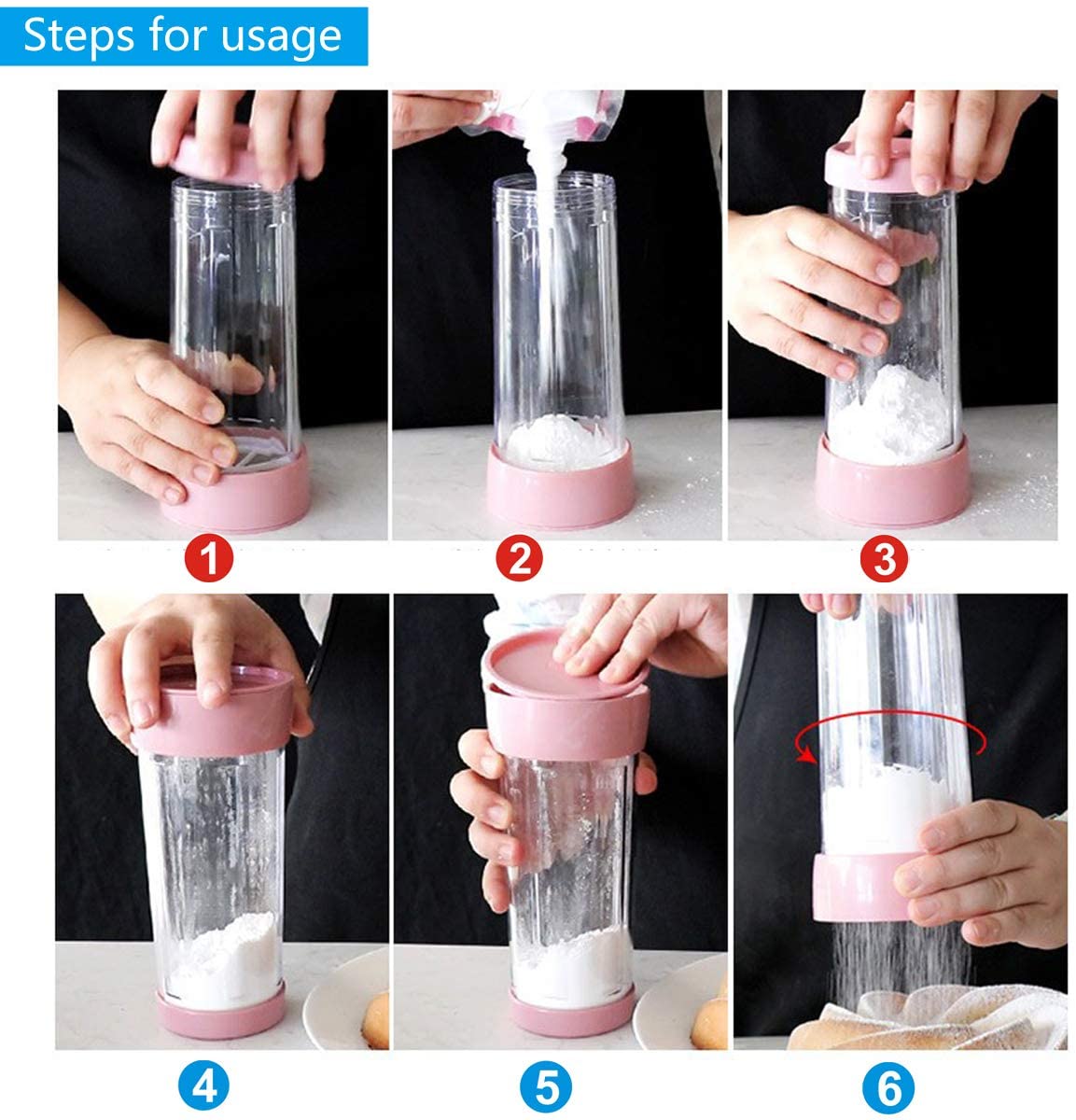 Steps for usage

1

2

3

4

5

6