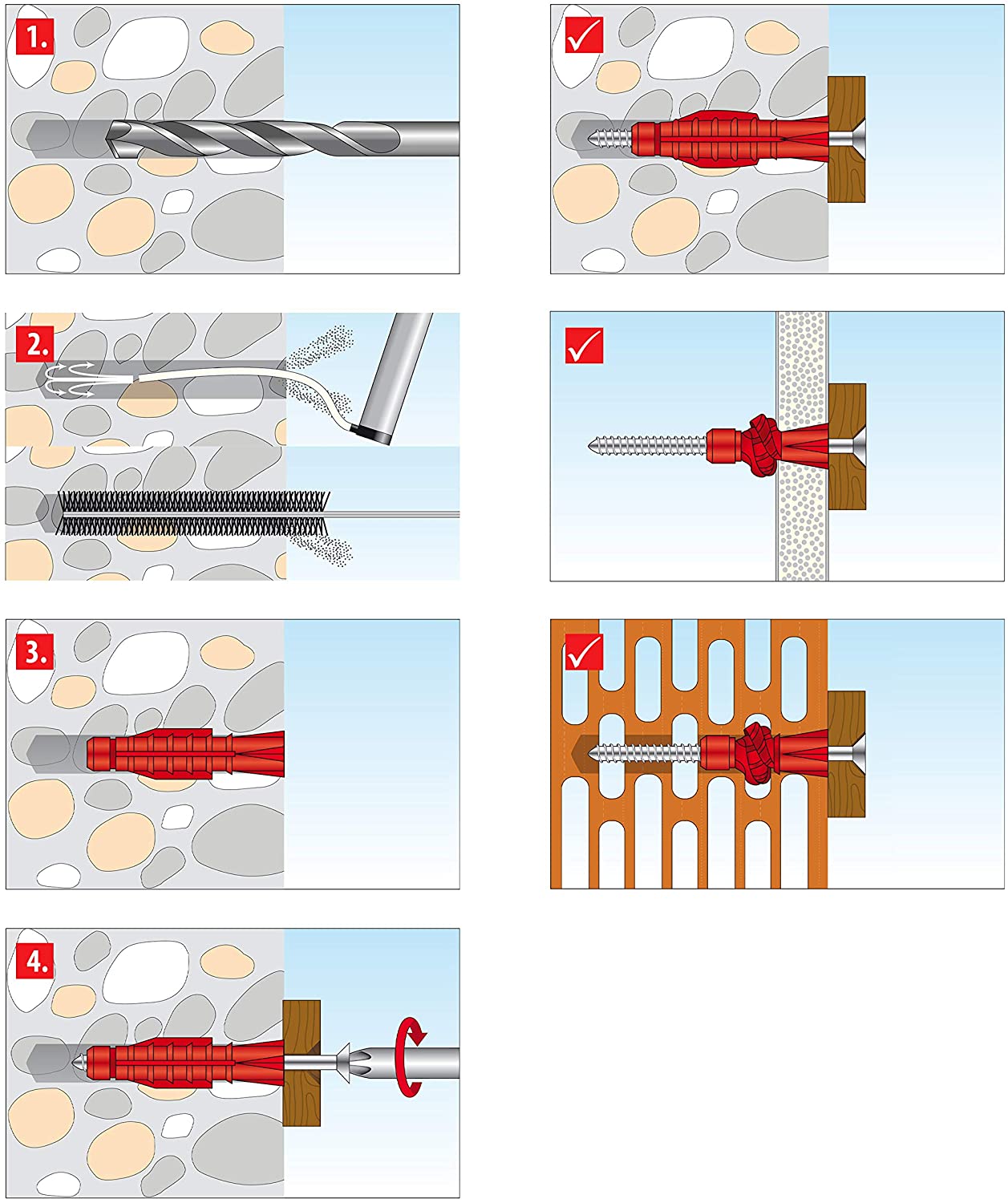 1.

2.

3.

4.