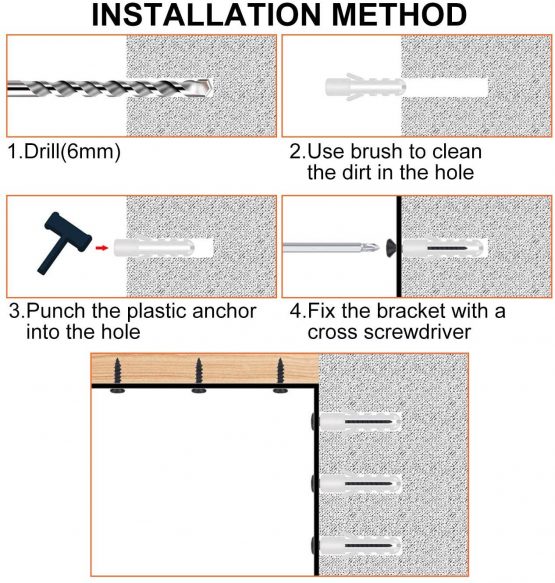 INSTALLATION METHOD

1.Drill(6mm)

2.Use brush to clean the dirt in the hole

3.Punch the plastic anchor into the hole

4.Fix the bracket with a cross screwdriver