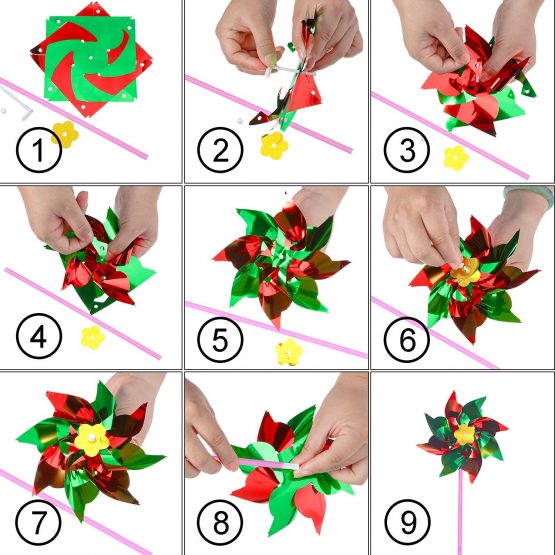 1

2

3

4

5

6

7

8

9