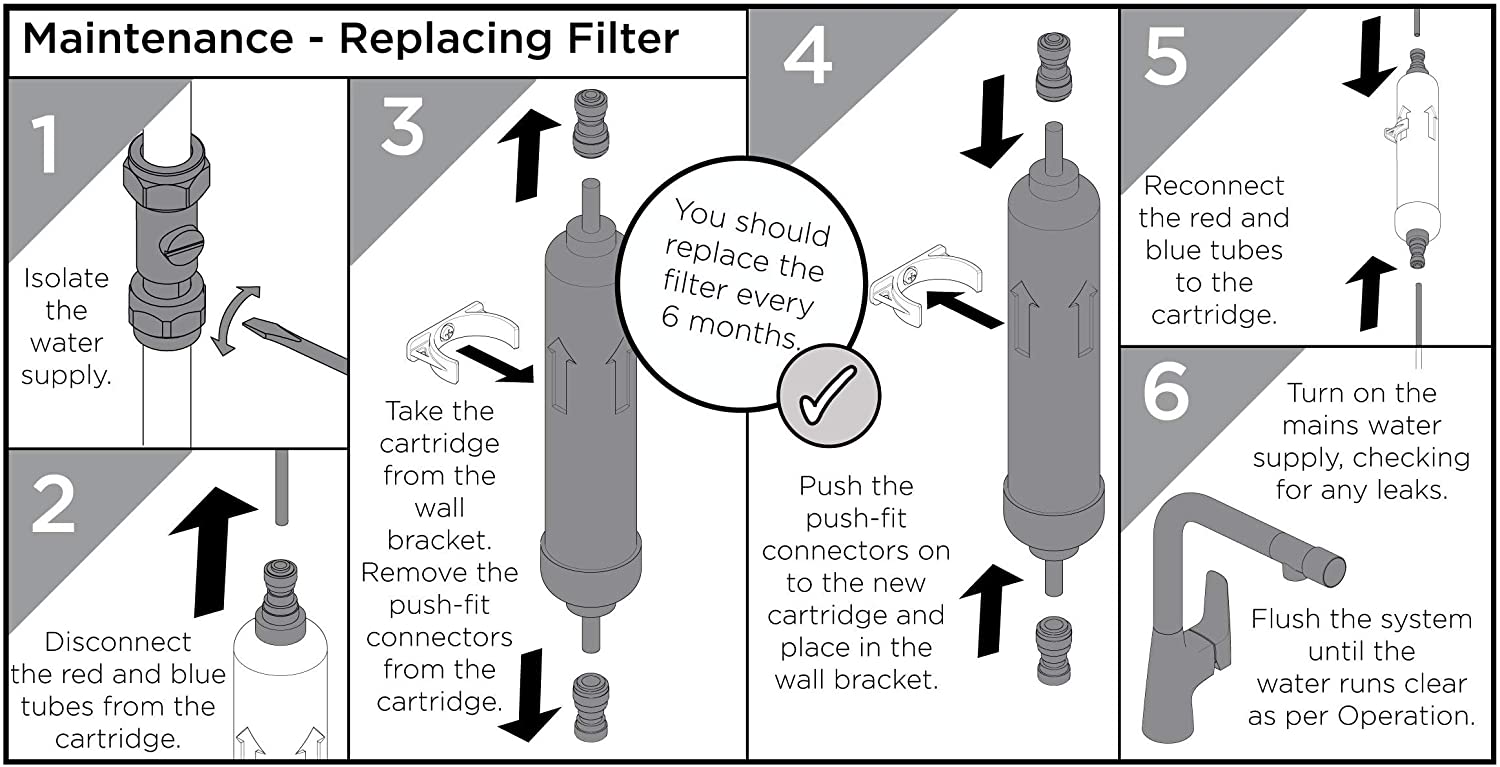 Maintenance - Replacing Filter

1

Isolate the water supply.

2

Disconnect the red and blue tubes from the cartridge.

3

Take the cartridge from the wall bracket. Remove the push-fit connectors from the cartridge.

You should replace the filter every 6 months.

4

Push the push-fit connectors on to the new cartridge and place in the wall bracket.

5

Reconnect the red and blue tubes to the cartridge.

6

Turn on the mains water supply, checking for any leaks.

Flush the system until the water runs clear as per Operation.