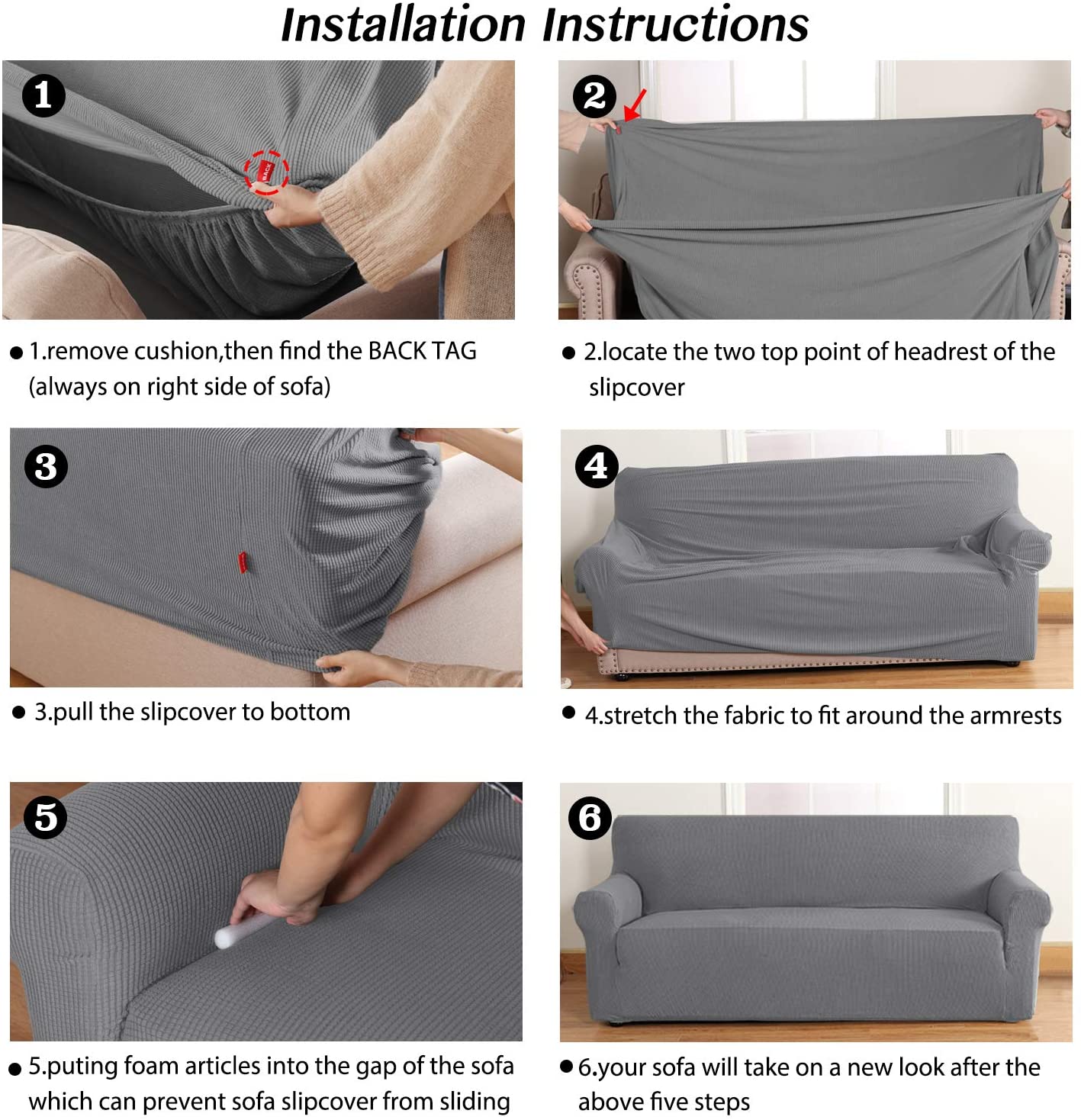 Installation Instructions

1

BACK

● 1.remove cushion,then find the BACK TAG (always on right side of sofa)

2

● 2.locate the two top point of headrest of the slipcover

3

● 3.pull the slipcover to bottom

4

● 4.stretch the fabric to fit around the armrests

5

● 5.puting foam articles into the gap of the sofa which can prevent sofa slipcover from sliding

6

● 6.your sofa will take on a new look after the above five steps