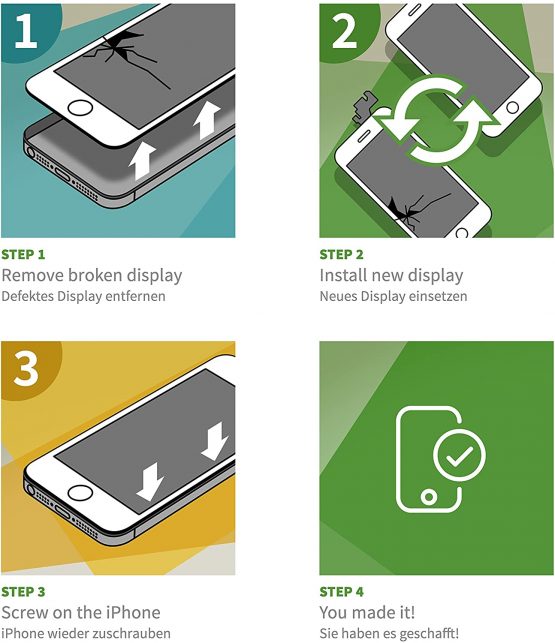 1

STEP 1
Remove broken display
Defektes Display entfernen

2

STEP 2
Install new display
Neues Display einsetzen

3

STEP 3
Screw on the iPhone
iPhone wieder zuschrauben

STEP 4
You made it!
Sie haben es geschafft!