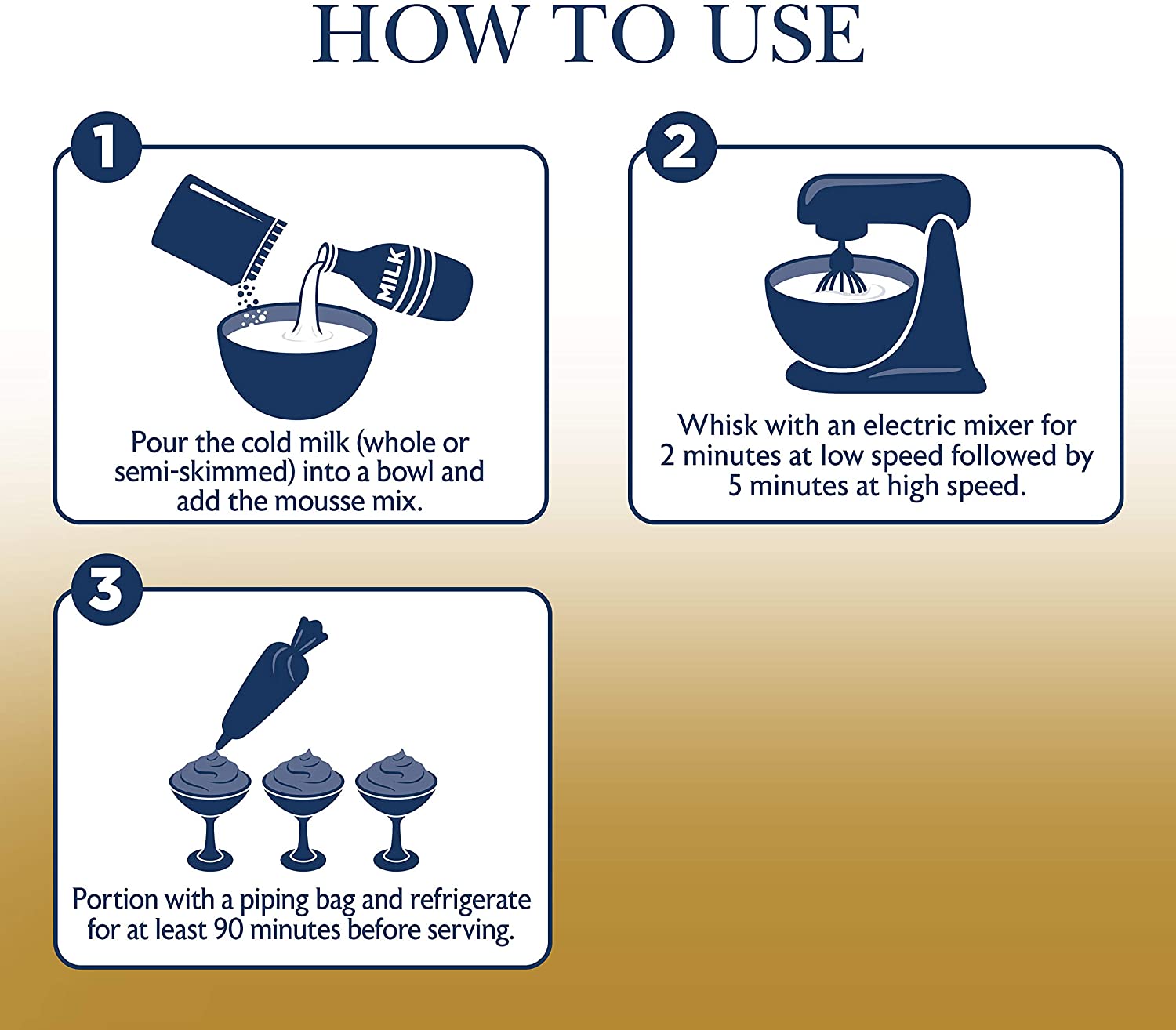 HOW TO USE

1

MILK

Pour the cold milk (whole or semi-skimmed) into a bowl and add the mousse mix.

2

Whisk with an electric mixer for 2 minutes at low speed followed by 5 minutes at high speed.

3

Portion with a piping bag and refrigerate for at least 90 minutes before serving.