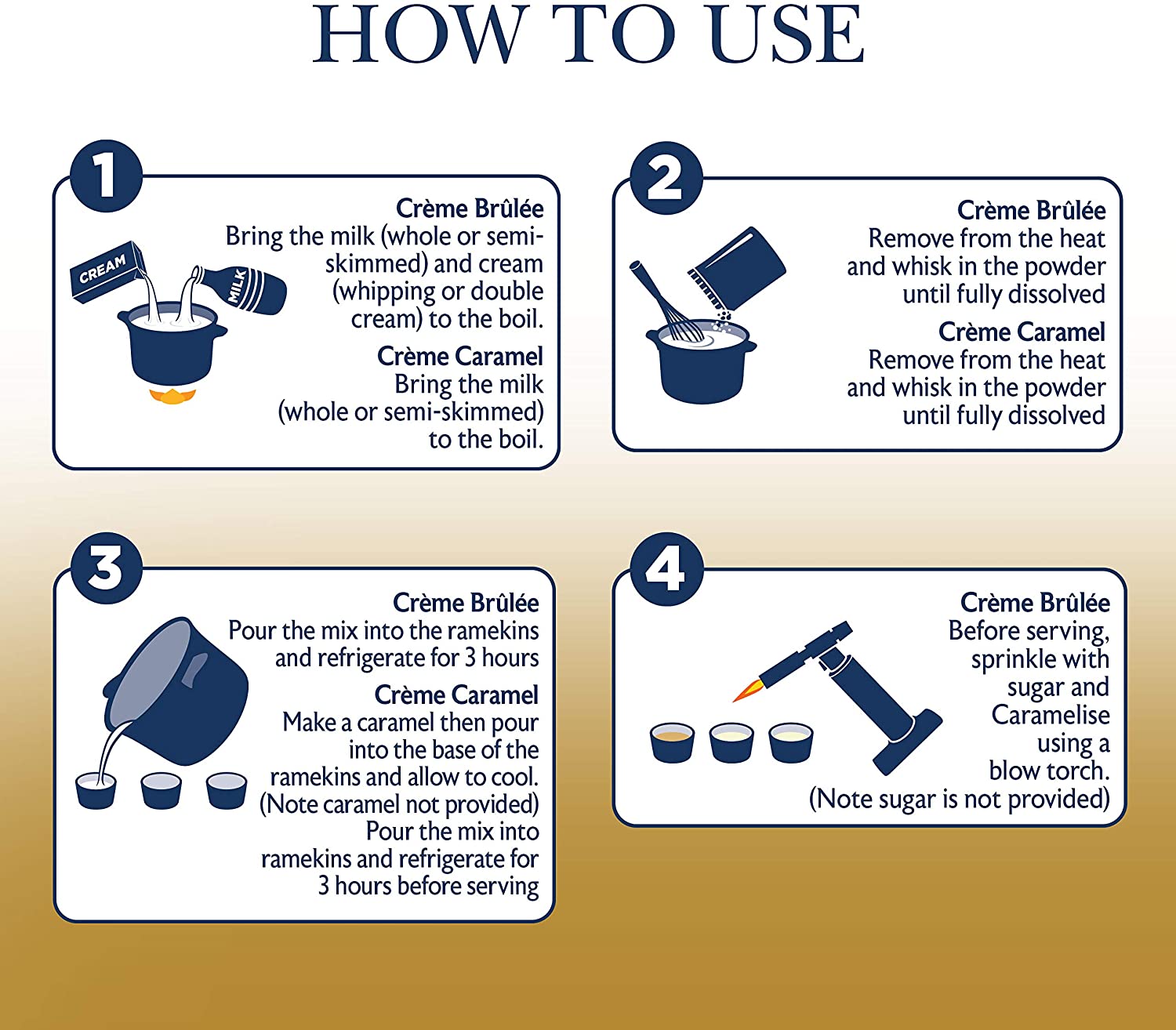 HOW TO USE

1

CREAM

MILK

Crème Brûlée
Bring the milk (whole or semi-skimmed) and cream (whipping or double cream) to the boil.

Crème Caramel
Bring the milk (whole or semi-skimmed) to the boil.

2

Crème Brûlée
Remove from the heat and whisk in the powder until fully dissolved

Crème Caramel
Remove from the heat and whisk in the powder until fully dissolved

3

Crème Brûlée
Pour the mix into the ramekins and refrigerate for 3 hours

Crème Caramel
Make a caramel then pour into the base of the ramekins and allow to cool. (Note caramel not provided) Pour the mix into ramekins and refrigerate for 3 hours before serving

4

Crème Brûlée
Before serving, sprinkle with sugar and Caramelise using a blow torch. (Note sugar is not provided)