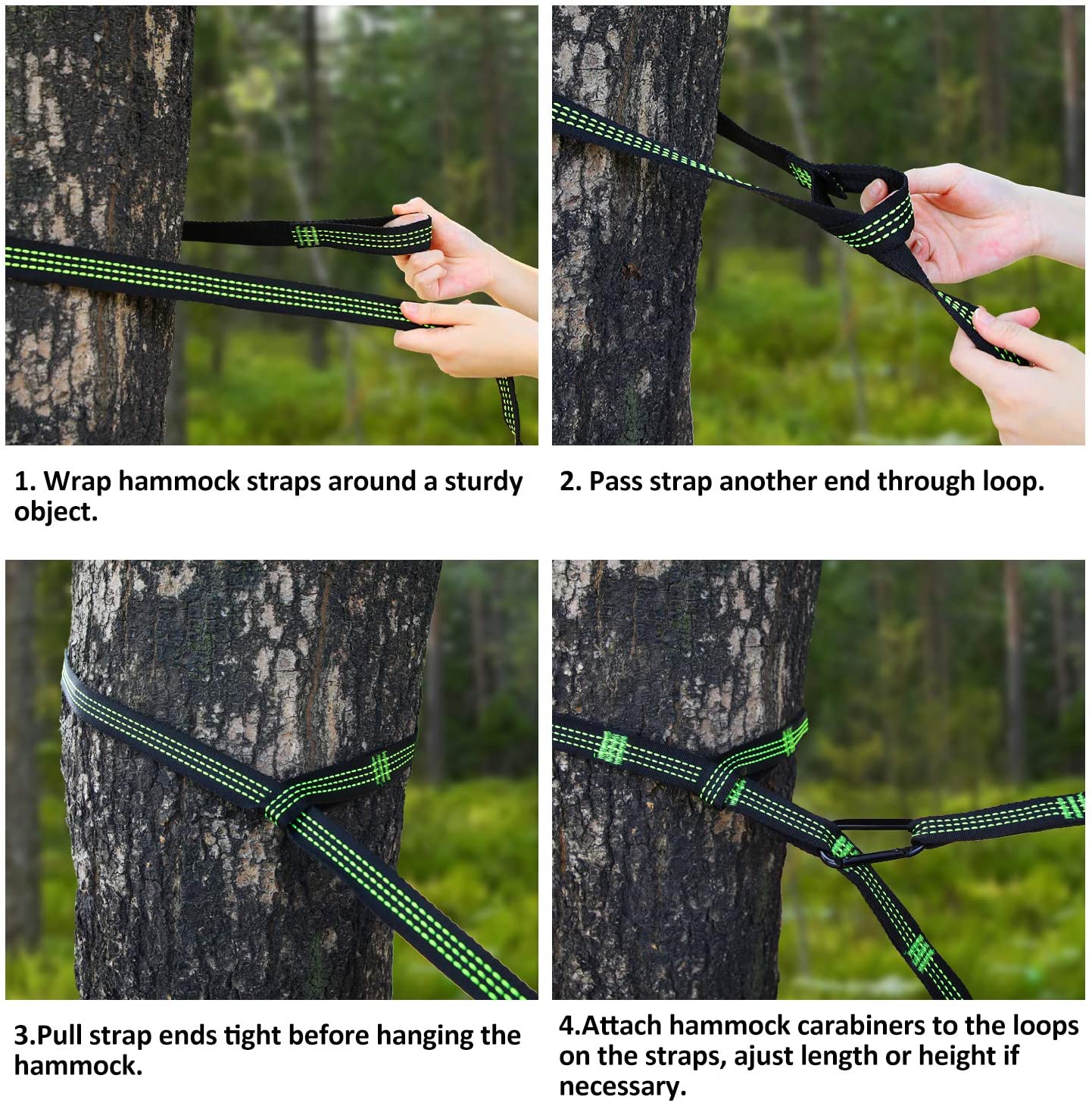 1. Wrap hammock straps around a sturdy object.

2. Pass strap another end through loop.

3.Pull strap ends tight before hanging the hammock.

4.Attach hammock carabiners to the loops on the straps, ajust length or height if necessary.