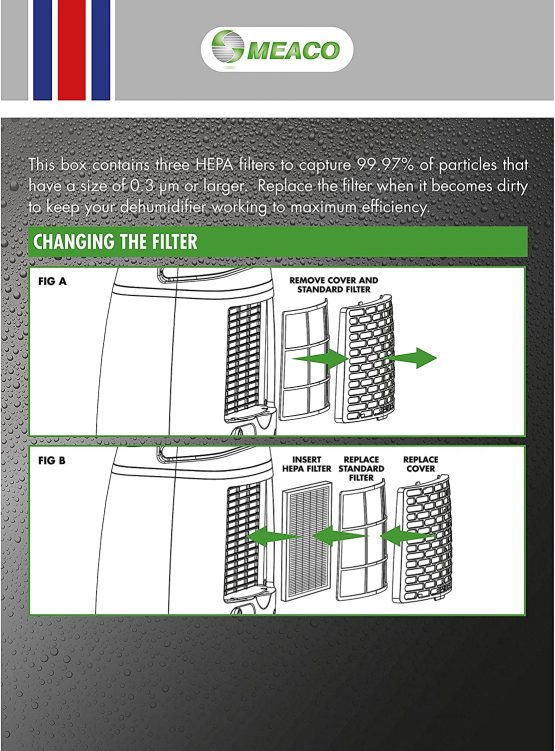 MEACO

This box contains three HEPA filters to capture 99.97% of particles that have a size of 0.3 μm or larger. Replace the filter when it becomes dirty to keep your dehumidifier working to maximum efficiency.

CHANGING THE FILTER

FIG A

REMOVE COVER AND STANDARD FILTER

FIG B

INSERT HEPA FILTER

REPLACE STANDARD FILTER

REPLACE COVER