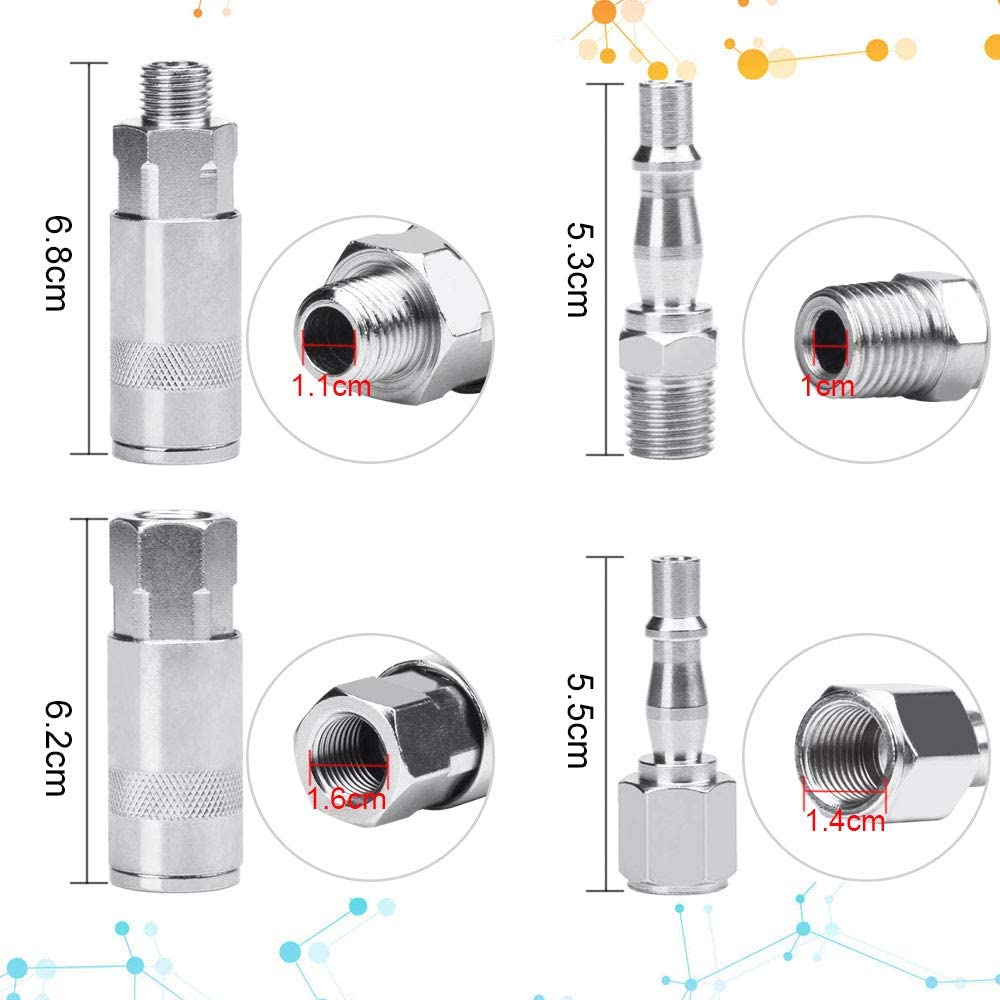 6.8cm

1.1cm

5.3cm

1cm

6.2cm

1.6cm

5.5cm

1.4cm