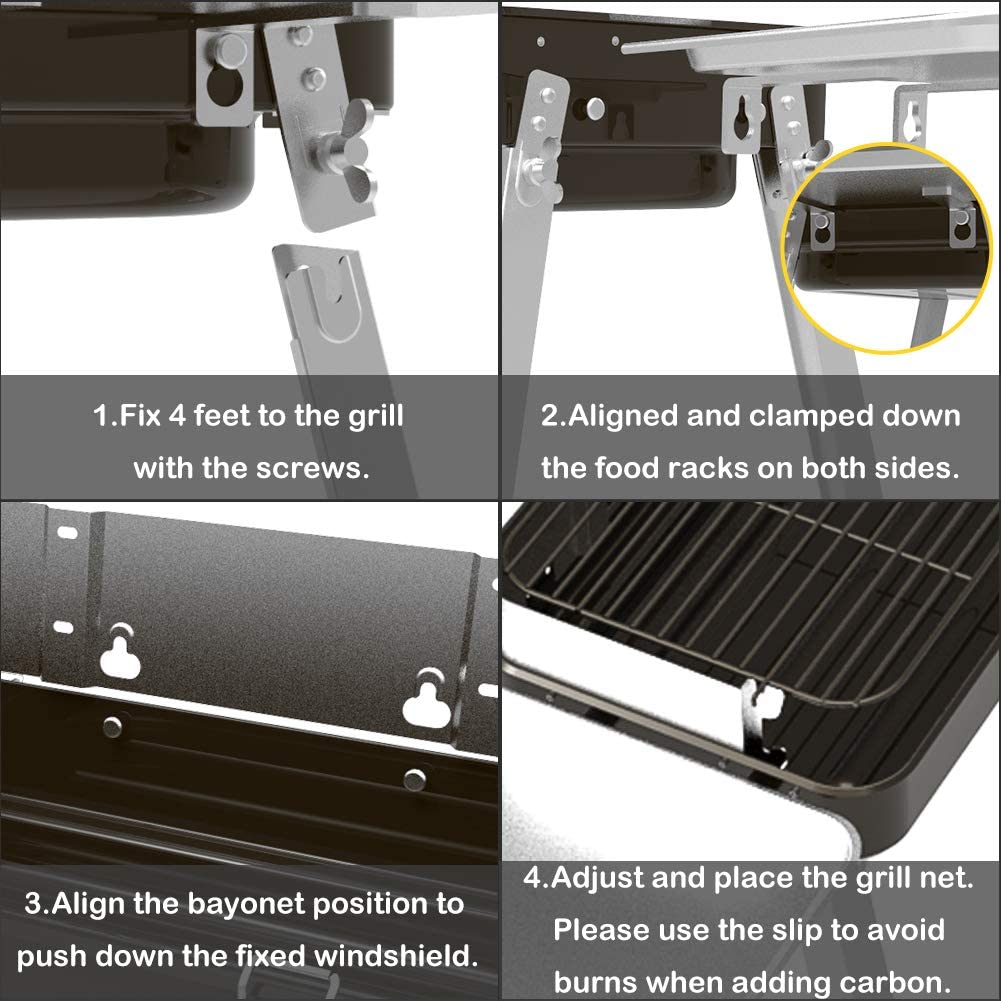 1.Fix 4 feet to the grill with the screws.

2.Aligned and clamped down the food racks on both sides.

3.Align the bayonet position to push down the fixed windshield.

4.Adjust and place the grill net. Please use the slip to avoid burns when adding carbon.