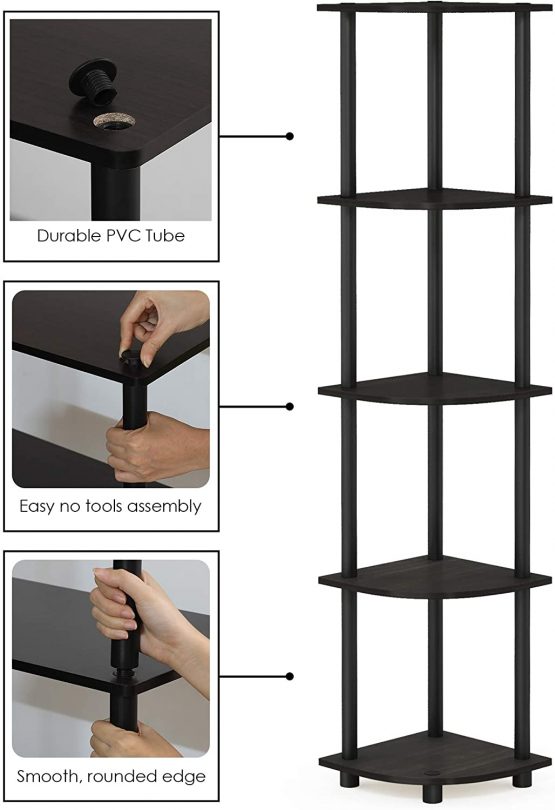 Durable PVC Tube

Easy no tools assembly

Smooth, rounded edge