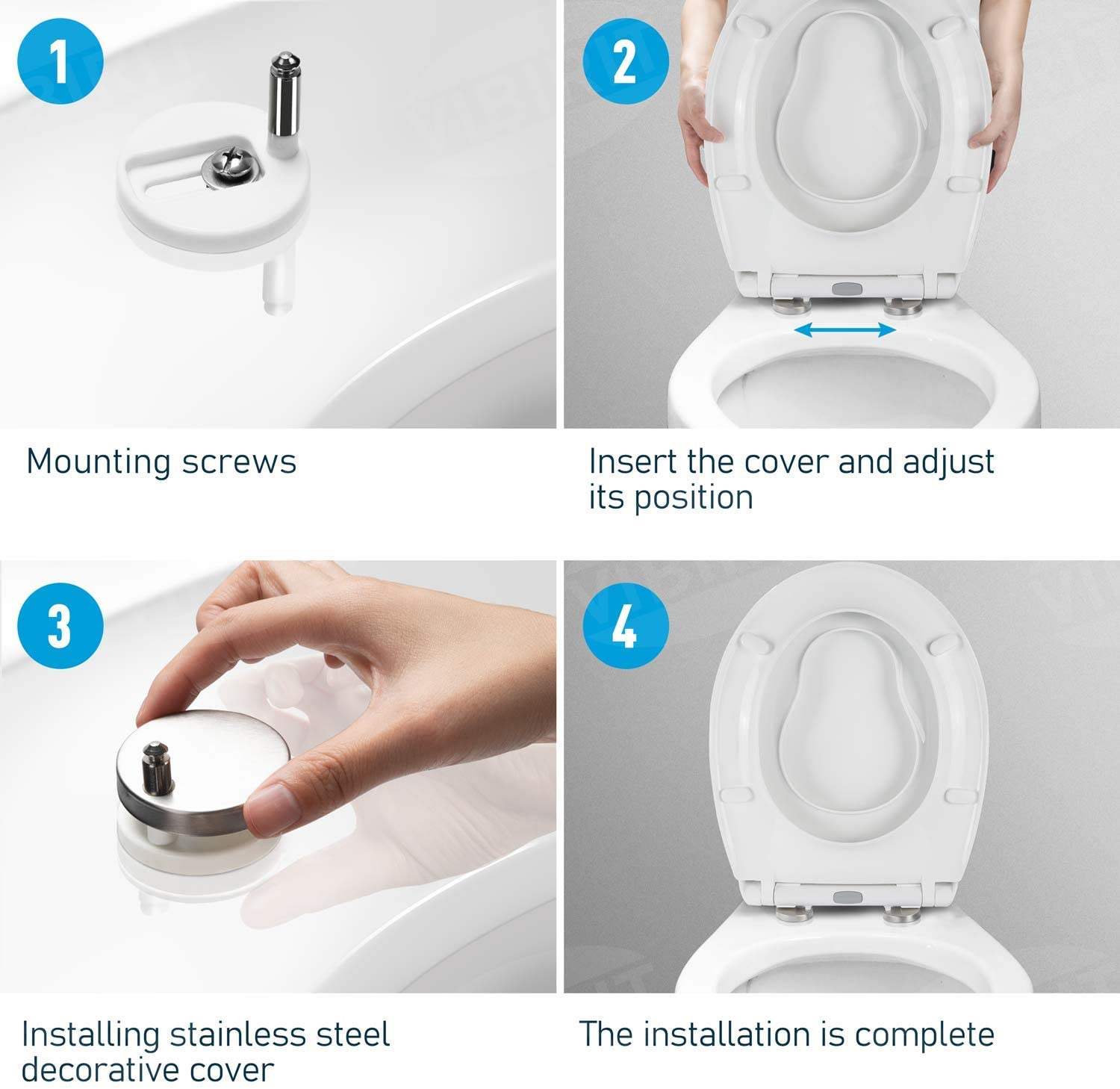 1

Mounting screws

2

Insert the cover and adjust its position

3

Installing stainless steel decorative cover

4

The installation is complete