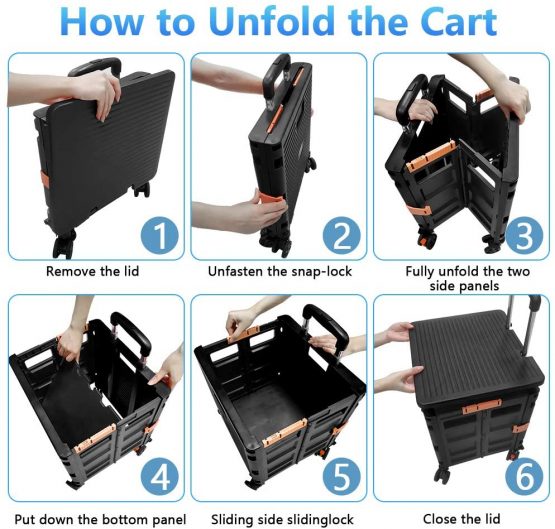 How to Unfold the Cart

1
Remove the lid

2
Unfasten the snap-lock

3
Fully unfold the two side panels

4
Put down the bottom panel

5
Sliding side slidinglock

6
Close the lid