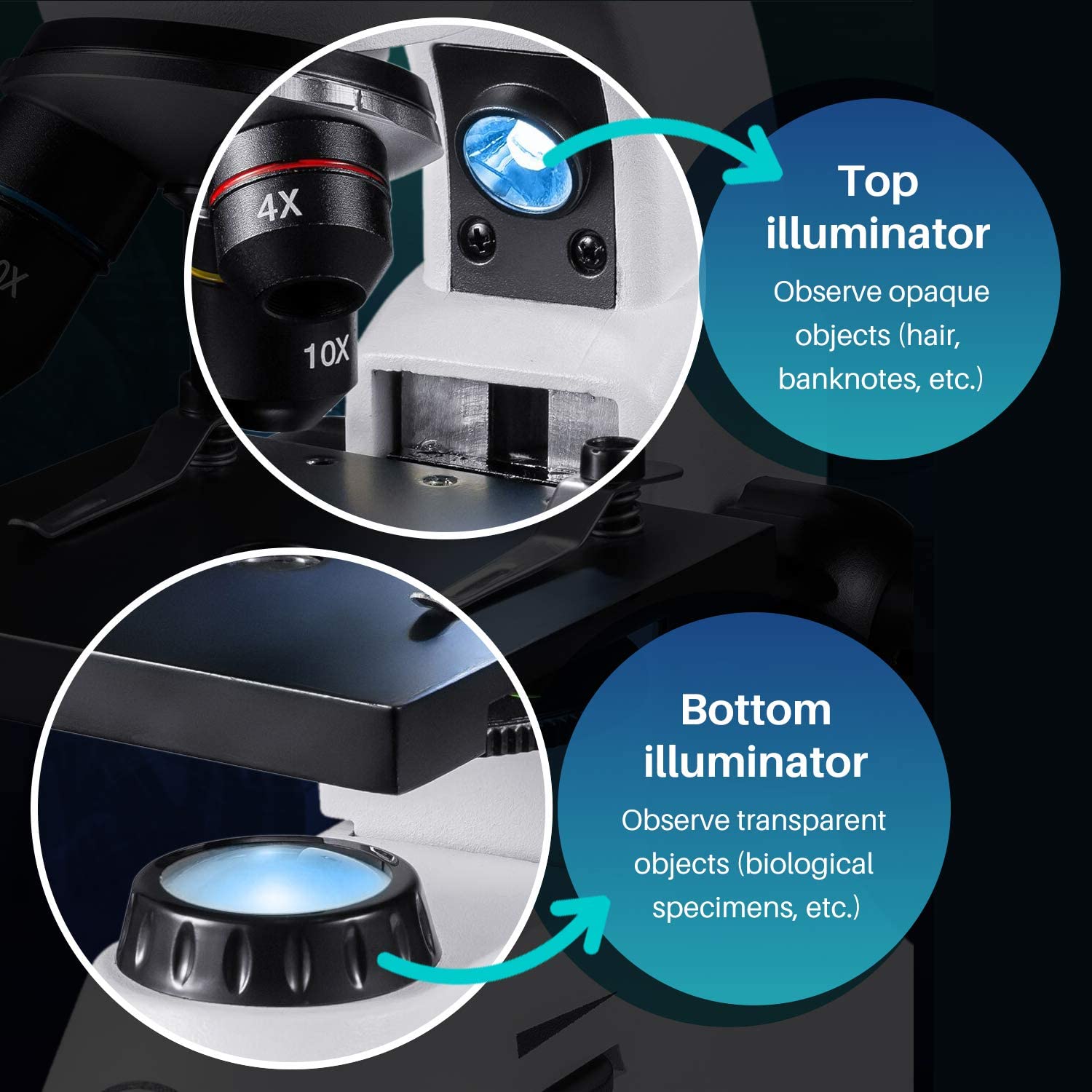 4X

10X

Top illuminator

Observe opaque objects (hair, banknotes, etc.)

Bottom illuminator

Observe transparent objects (biological specimens, etc.)