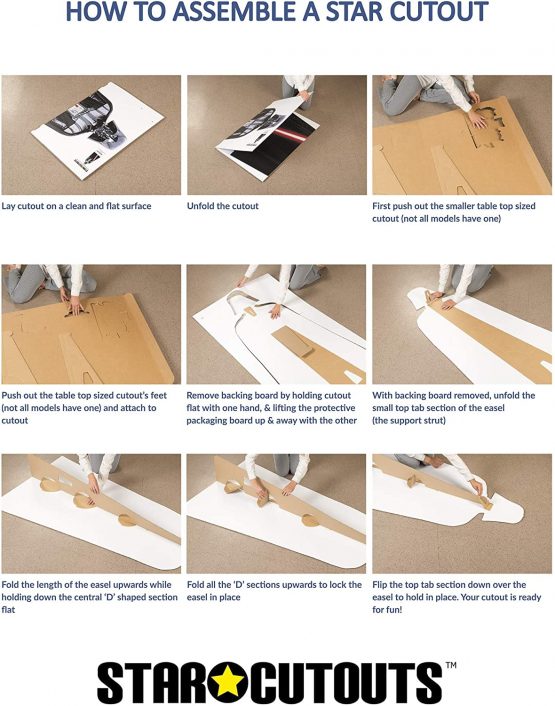 HOW TO ASSEMBLE A STAR CUTOUT

Lay cutout on a clean and flat surface

Unfold the cutout

First push out the smaller table top sized cutout (not all models have one)

Push out the table top sized cutout's feet (not all models have one) and attach to cutout

Remove backing board by holding cutout flat with one hand, & lifting the protective packaging board up & away with the other

With backing board removed, unfold the small top tab section of the easel (the support strut)

Fold the length of the easel upwards while holding down the central 'D' shaped section flat

Fold all the 'D' sections upwards to lock the easel in place

Flip the top tab section down over the easel to hold in place. Your cutout is ready for fun!

STAR CUTOUTS™