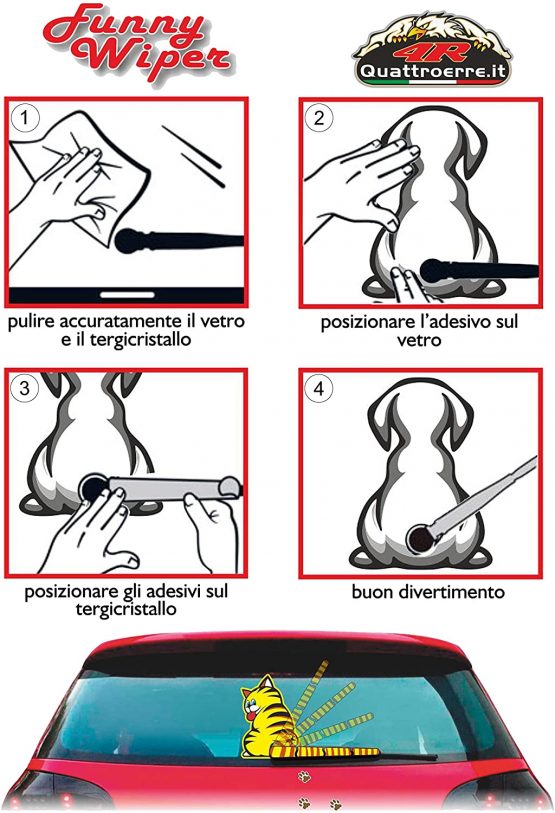 Funny Wiper

4R
Quattroerre.it

1
pulire accuratamente il vetro e il tergicristallo

2
posizionare l'adesivo sul vetro

3
posizionare gli adesivi sul tergicristallo

4
buon divertimento