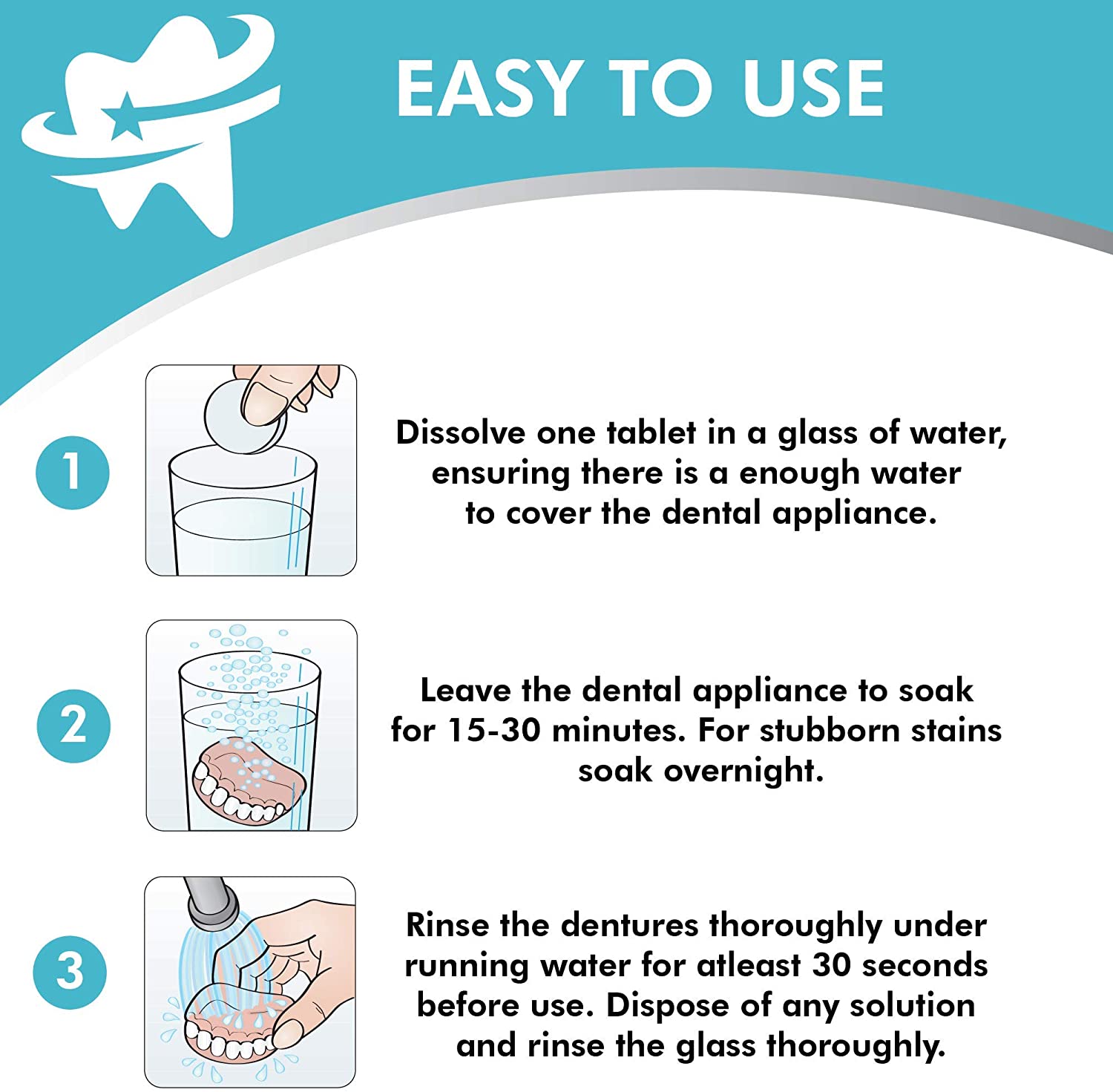 EASY TO USE

1

Dissolve one tablet in a glass of water, ensuring there is a enough water to cover the dental appliance.

2

Leave the dental appliance to soak for 15-30 minutes. For stubborn stains soak overnight.

3

Rinse the dentures thoroughly under running water for atleast 30 seconds before use. Dispose of any solution and rinse the glass thoroughly.