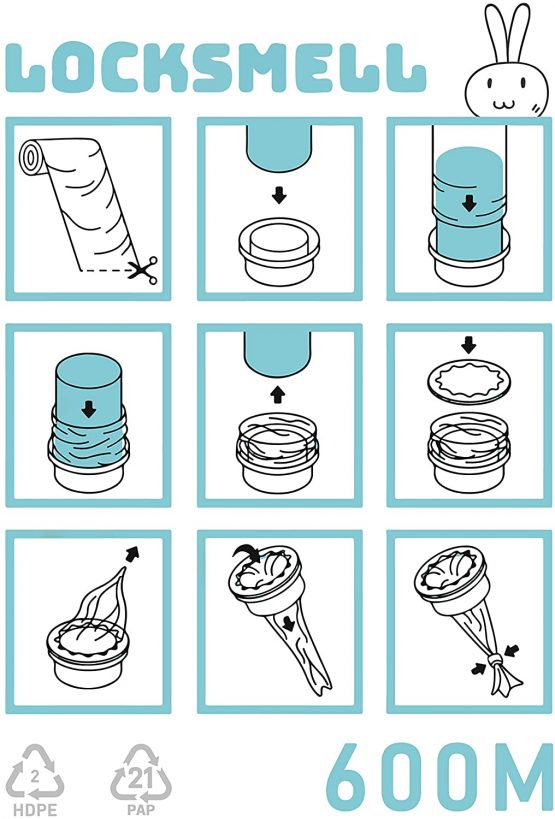 LOCKSMELL

2
HDPE

21
PAP

600M